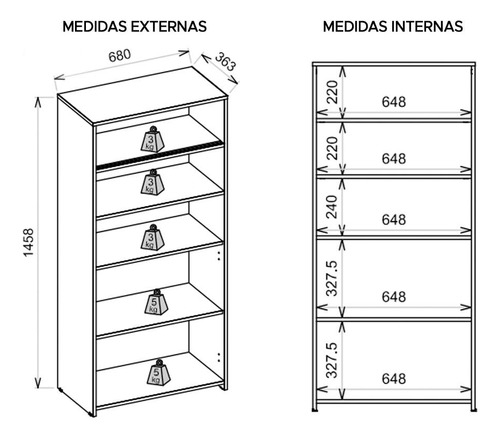 MEDIDAS EXTERNAS

680

363

1458

3 kg

3 kg

3 kg

5 kg

5 kg

MEDIDAS INTERNAS

220

648

220

648

240

648

327.5

648

327.5

648