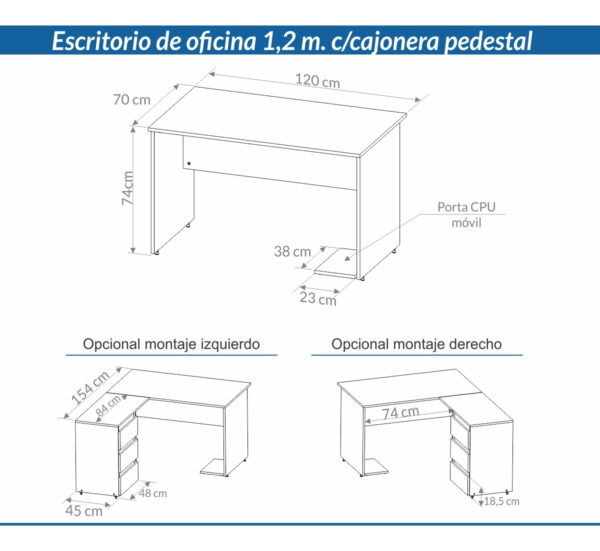 Escritorio de oficina 1,2 m. c/cajonera pedestal

120 cm
70 cm
74cm
Porta CPU móvil
38 cm
23 cm

Opcional montaje izquierdo
154 cm
84 cm
48 cm
45 cm

Opcional montaje derecho
74 cm
18,5 cm